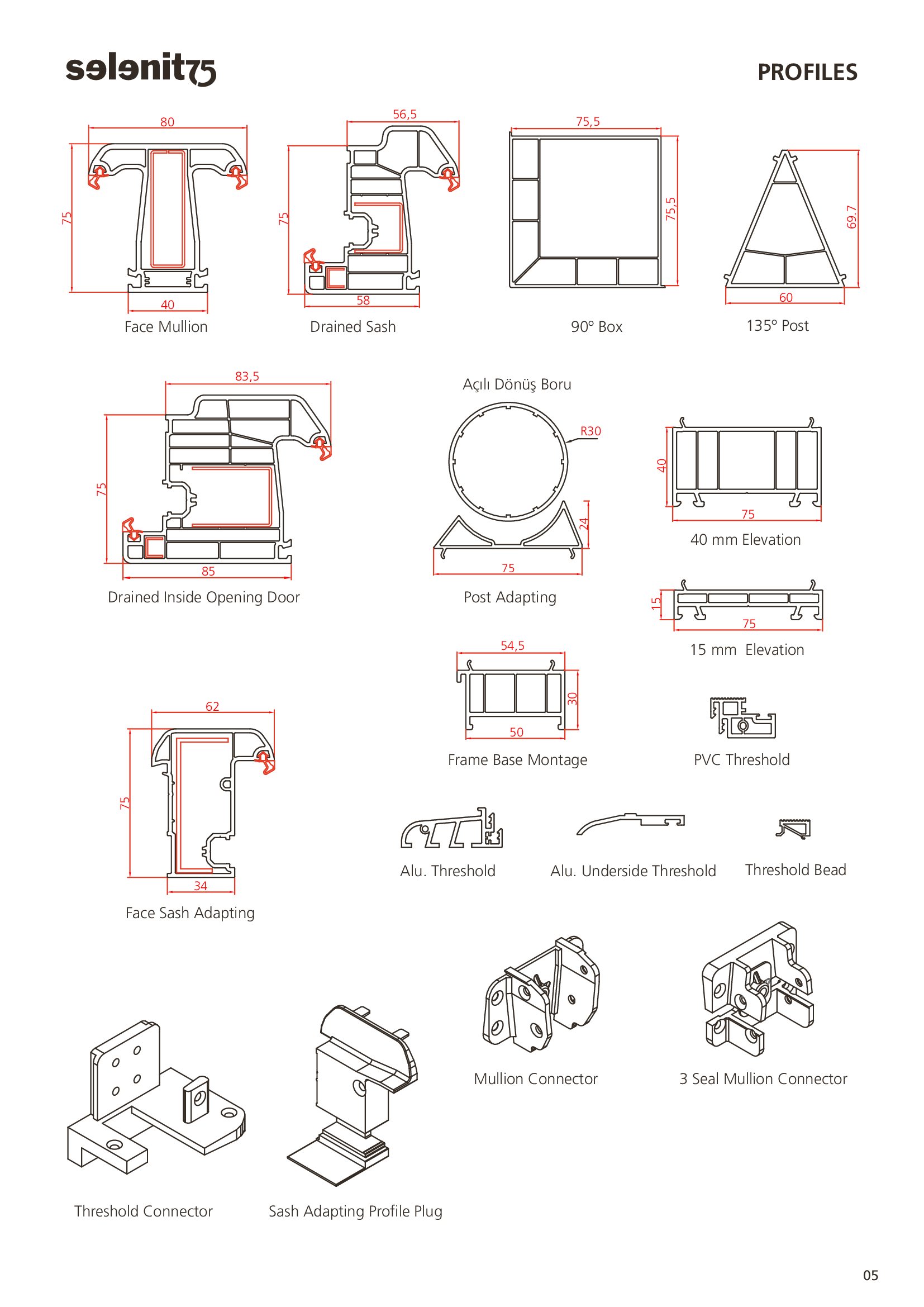 selenit75

PROFILES

80
75
40
Face Mullion

56,5
75
58
Drained Sash

75,5
75,5
90º Box

69.7
60
135º Post

83,5
75
85
Drained Inside Opening Door

Açılı Dönüş Boru
R30
24
75
Post Adapting

40
75
40 mm Elevation

15
75
15 mm Elevation

54,5
30
50
Frame Base Montage

PVC Threshold

62
75
34
Face Sash Adapting

Alu. Threshold

Alu. Underside Threshold

Threshold Bead

Mullion Connector

3 Seal Mullion Connector

Threshold Connector

Sash Adapting Profile Plug

05